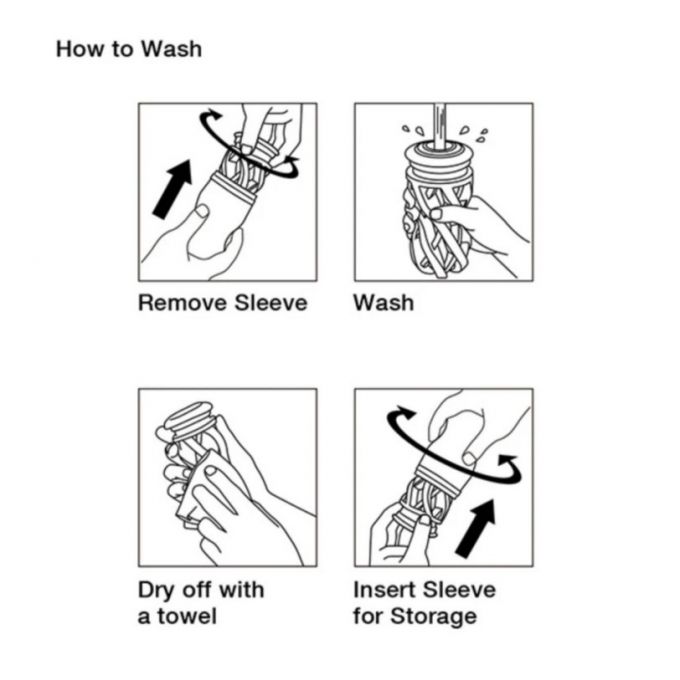 How to Wash

Remove Sleeve

Wash

Dry off with a towel

Insert Sleeve for Storage